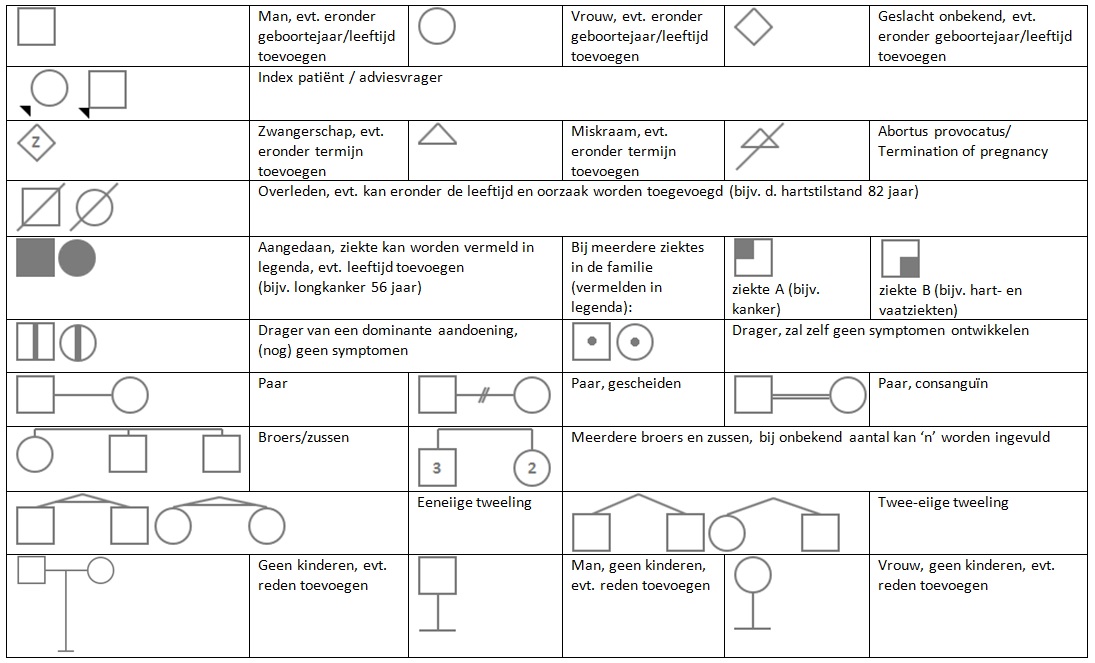 | | Man, evt. eronder geboortejaar/leeftijd toevoegen | | Vrouw, evt. eronder geboortejaar/leeftijd toevoegen | | Geslacht onbekend, evt. eronder geboortejaar/leeftijd toevoegen |
|---|---|---|---|---|---|
| | Index patiënt / adviesvrager | | | | |
| Z | Zwangerschap, evt. eronder termijn toevoegen | | Miskraam, evt. eronder termijn toevoegen | | Abortus provocatus/ Termination of pregnancy |
| | Overleden, evt. kan eronder de leeftijd en oorzaak worden toegevoegd (bijv. d. hartstilstand 82 jaar) | | | | |
| | Aangedaan, ziekte kan worden vermeld in legenda, evt. leeftijd toevoegen (bijv. longkanker 56 jaar) | | Bij meerdere ziektes in de familie (vermelden in legenda): | ziekte A (bijv. kanker) | ziekte B (bijv. hart- en vaatziekten) |
| | Drager van een dominante aandoening, (nog) geen symptomen | | | Drager, zal zelf geen symptomen ontwikkelen | |
| | Paar | | Paar, gescheiden | | Paar, consanguïn |
| | Broers/zussen | 3 2 | Meerdere broers en zussen, bij onbekend aantal kan 'n' worden ingevuld | | |
| | | Eeneiige tweeling | | | Twee-eiige tweeling |
| | Geen kinderen, evt. reden toevoegen | | Man, geen kinderen, evt. reden toevoegen | | Vrouw, geen kinderen, evt. reden toevoegen |